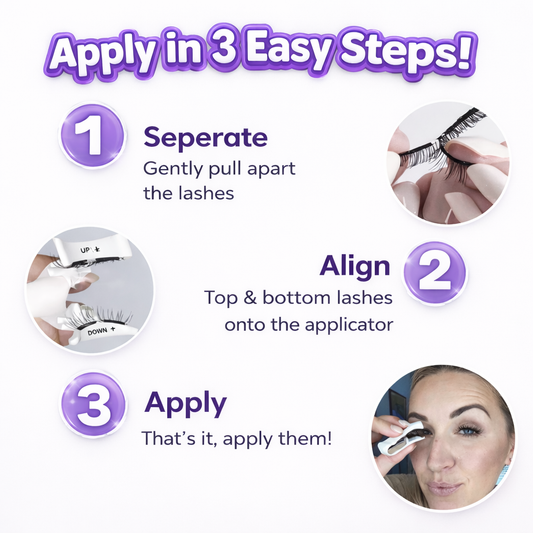 Apply in 3 Easy Steps!

1

Seperate

Gently pull apart the lashes

UP

DOWN +

Align

2

Top & bottom lashes onto the applicator

3

Apply

That's it, apply them!